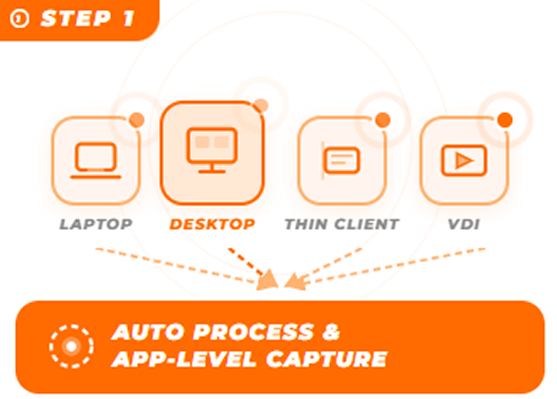 1 STEP 1

LAPTOP
DESKTOP
THIN CLIENT
VDI

AUTO PROCESS & APP-LEVEL CAPTURE